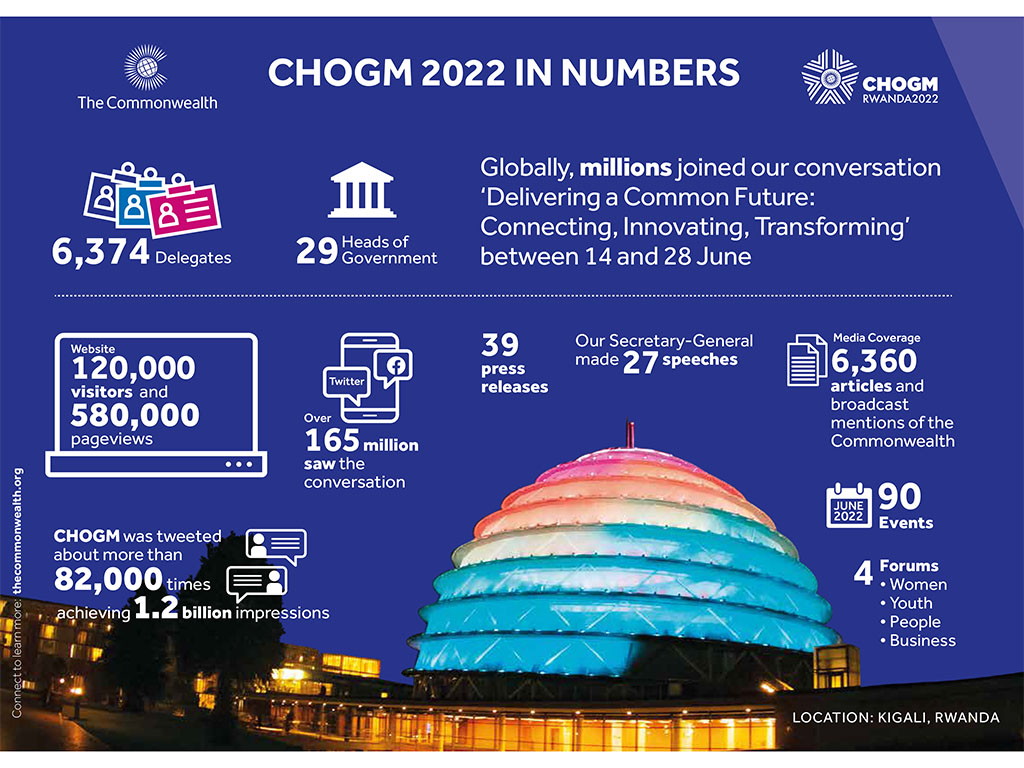 The Commonwealth

CHOGM 2022 IN NUMBERS

CHOGM RWANDA2022

6,374 Delegates

29 Heads of Government

Globally, millions joined our conversation 'Delivering a Common Future: Connecting, Innovating, Transforming' between 14 and 28 June

Website 120,000 visitors and 580,000 pageviews

Twitter

Over 165 million saw the conversation

39 press releases

Our Secretary-General made 27 speeches

Media Coverage 6,360 articles and broadcast mentions of the Commonwealth

JUNE 2022 90 Events

4 Forums
• Women
• Youth
• People
• Business

CHOGM was tweeted about more than 82,000 times achieving 1.2 billion impressions

Connect to learn more: thecommonwealth.org

LOCATION: KIGALI, RWANDA